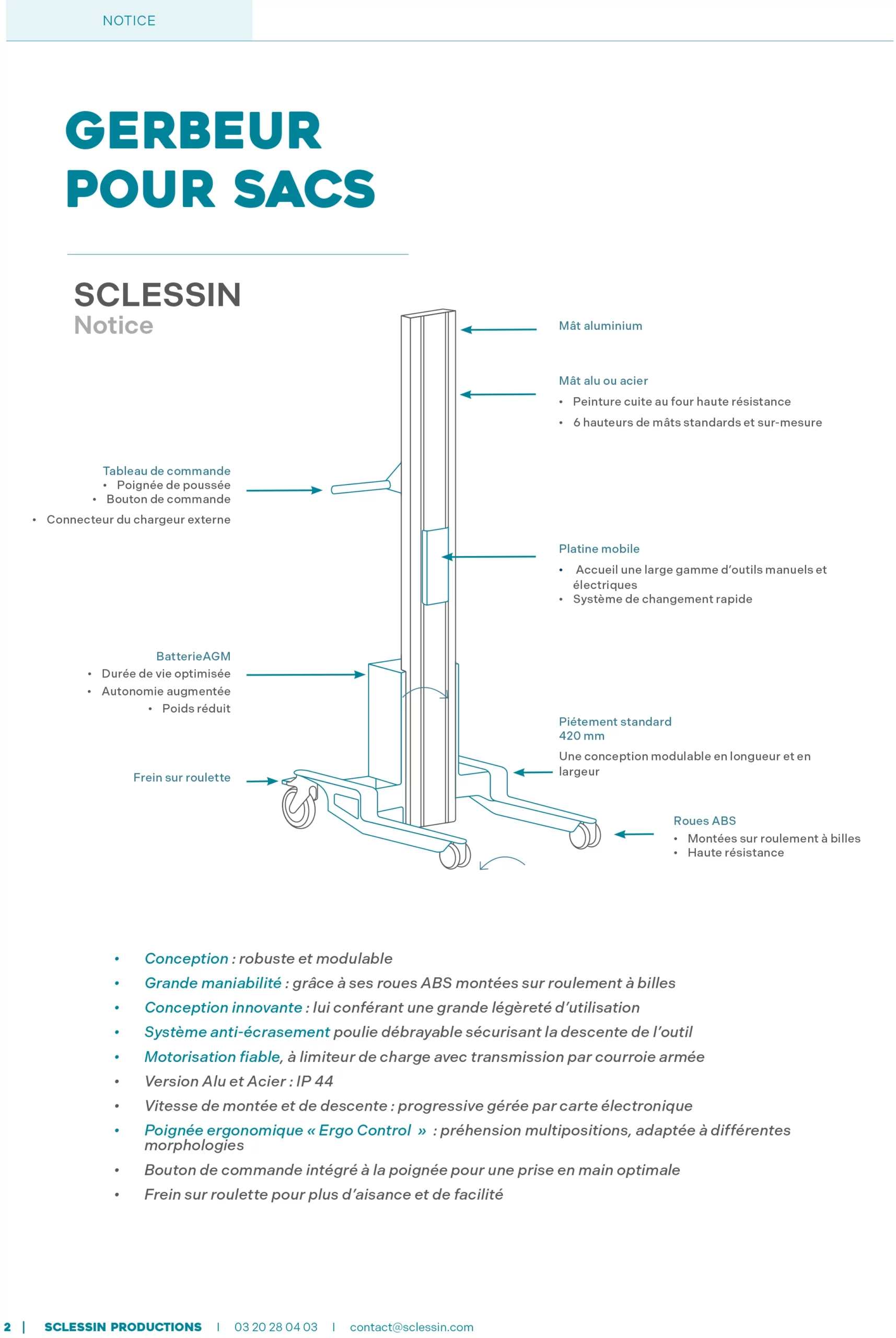 NOTICE

GERBEUR POUR SACS

SCLESSIN
Notice

Mât aluminium

Mât alu ou acier
• Peinture cuite au four haute résistance
• 6 hauteurs de mâts standards et sur-mesure

Tableau de commande
• Poignée de poussée
• Bouton de commande
• Connecteur du chargeur externe

Platine mobile
• Accueil une large gamme d'outils manuels et électriques
• Système de changement rapide

BatterieAGM
• Durée de vie optimisée
• Autonomie augmentée
• Poids réduit

Piétement standard 420 mm
Une conception modulable en longueur et en largeur

Frein sur roulette

Roues ABS
• Montées sur roulement à billes
• Haute résistance

• Conception : robuste et modulable
• Grande maniabilité : grâce à ses roues ABS montées sur roulement à billes
• Conception innovante : lui conférant une grande légèreté d'utilisation
• Système anti-écrasement poulie débrayable sécurisant la descente de l'outil
• Motorisation fiable, à limiteur de charge avec transmission par courroie armée
• Version Alu et Acier : IP 44
• Vitesse de montée et de descente : progressive gérée par carte électronique
• Poignée ergonomique « Ergo Control » : préhension multipositions, adaptée à différentes morphologies
• Bouton de commande intégré à la poignée pour une prise en main optimale
• Frein sur roulette pour plus d'aisance et de facilité

2 | SCLESSIN PRODUCTIONS | 03 20 28 04 03 | contact@sclessin.com