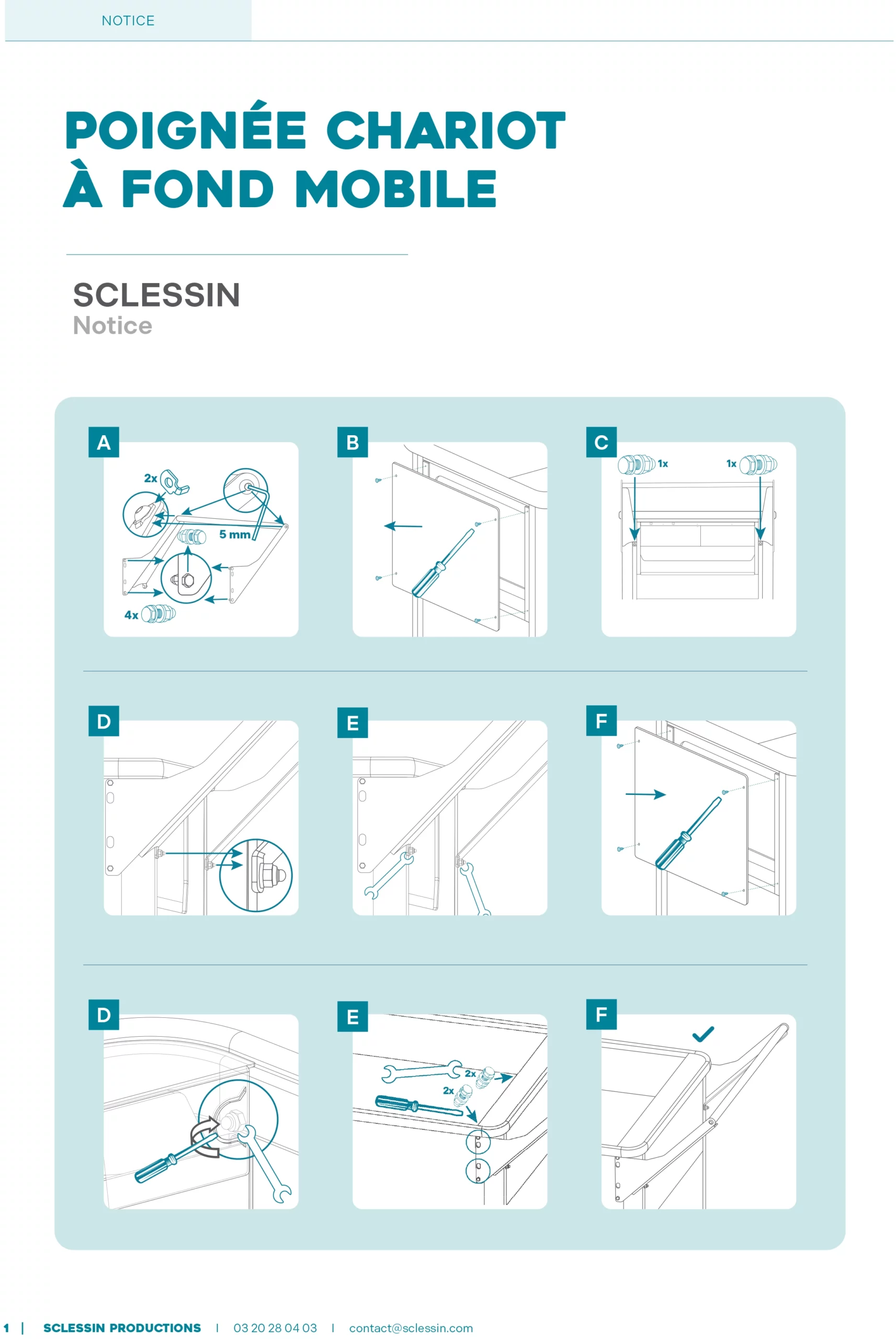 NOTICE

POIGNÉE CHARIOT
À FOND MOBILE

SCLESSIN
Notice

A
2x
5 mm
4x

B

C
1x
1x

D

E

F

D

E
2x
2x

F

1 | SCLESSIN PRODUCTIONS | 03 20 28 04 03 | contact@sclessin.com